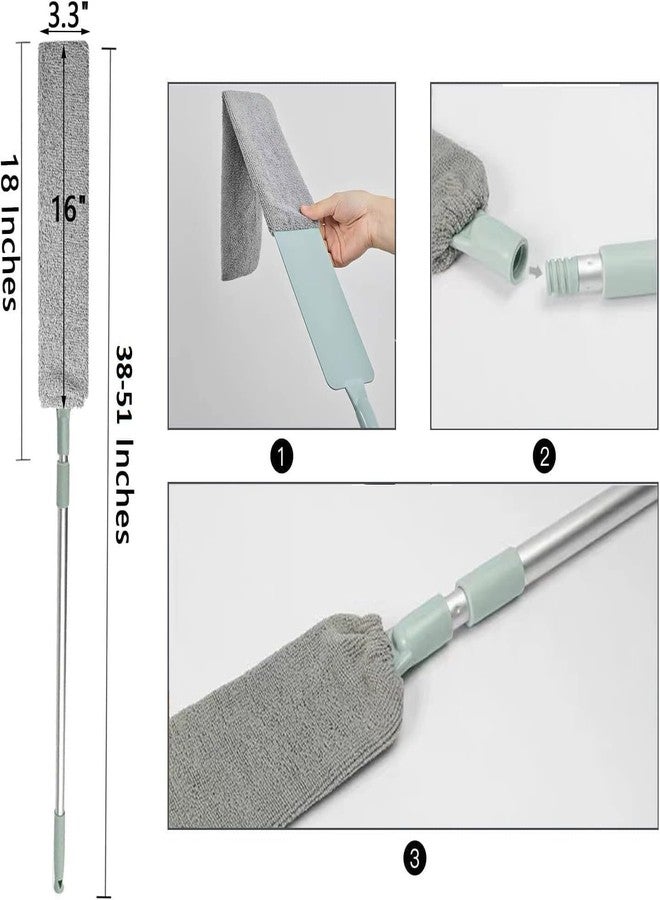 3.3"

18 Inches

16"

38-51 Inches

1

2

3